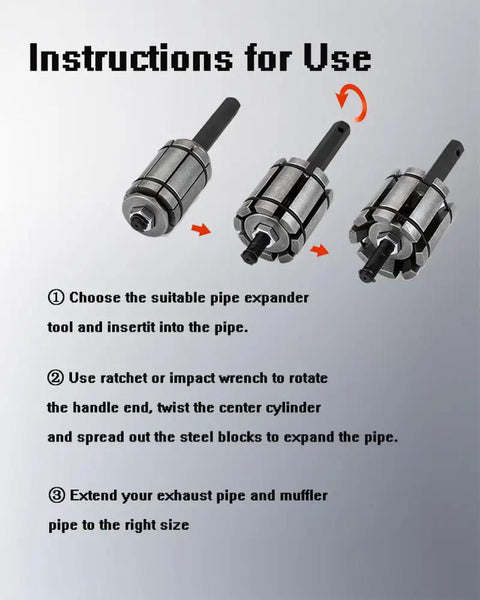 Instructions for Use

① Choose the suitable pipe expander tool and insertit into the pipe.

② Use ratchet or impact wrench to rotate the handle end, twist the center cylinder and spread out the steel blocks to expand the pipe.

③ Extend your exhaust pipe and muffler pipe to the right size