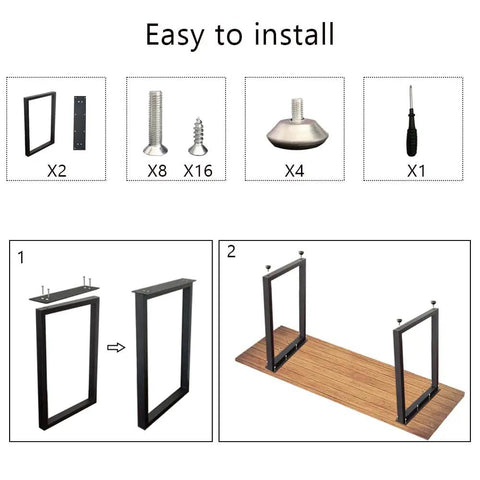 Easy to install

X2

X8 X16

X4

X1

1

2