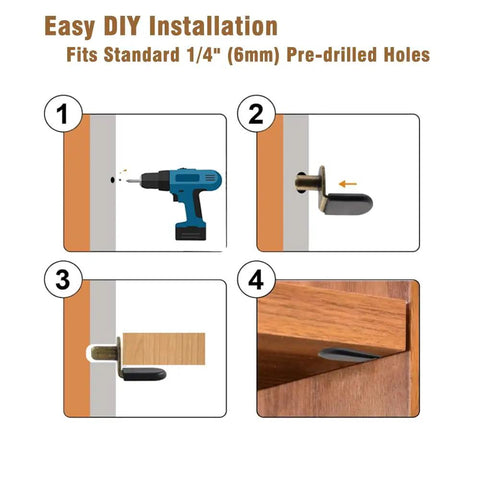 Easy DIY Installation

Fits Standard 1/4" (6mm) Pre-drilled Holes

1

2

3

4