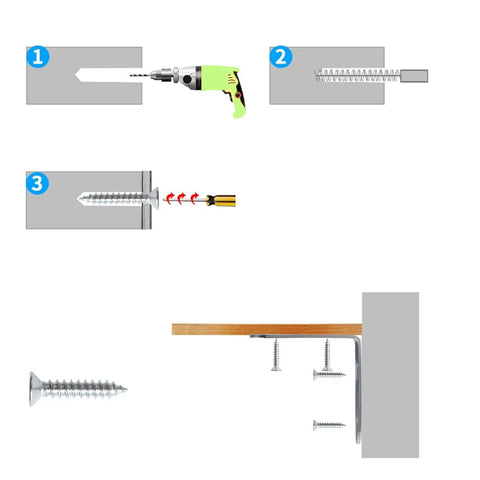 1
2
3