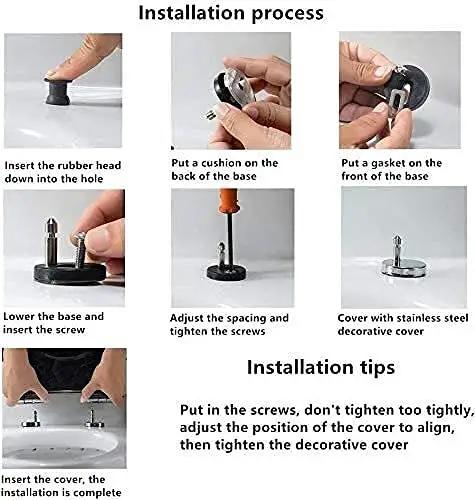 Installation process

Insert the rubber head down into the hole

Put a cushion on the back of the base

Put a gasket on the front of the base

Lower the base and insert the screw

Adjust the spacing and tighten the screws

Cover with stainless steel decorative cover

Insert the cover, the installation is complete

Installation tips

Put in the screws, don't tighten too tightly, adjust the position of the cover to align, then tighten the decorative cover