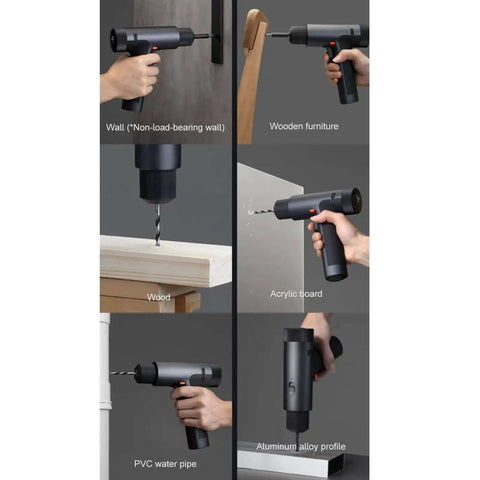 Wall (*Non-load-bearing wall)

Wooden furniture

Wood

Acrylic board

PVC water pipe

Aluminum alloy profile