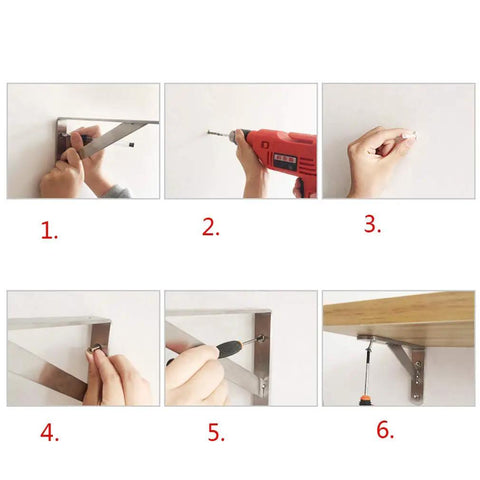 1.

2.

3.

4.

5.

6.