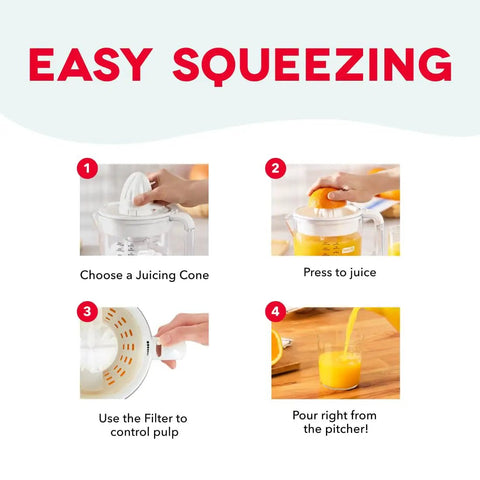 EASY SQUEEZING

1

Choose a Juicing Cone

2

Press to juice

3

Use the Filter to control pulp

4

Pour right from the pitcher!