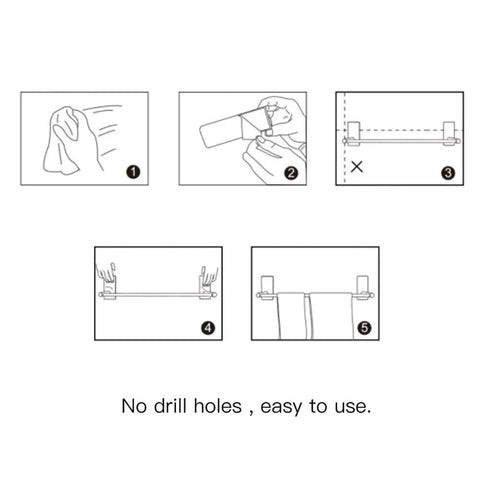 1

2

×

3

4

5

No drill holes , easy to use.