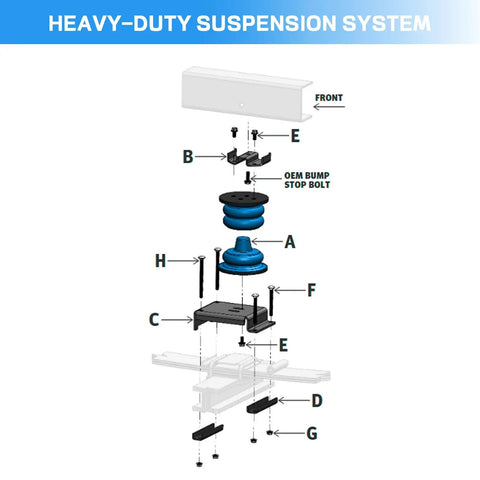 HEAVY-DUTY SUSPENSION SYSTEM

FRONT

E

B

OEM BUMP STOP BOLT

A

H

F

C

E

D

G