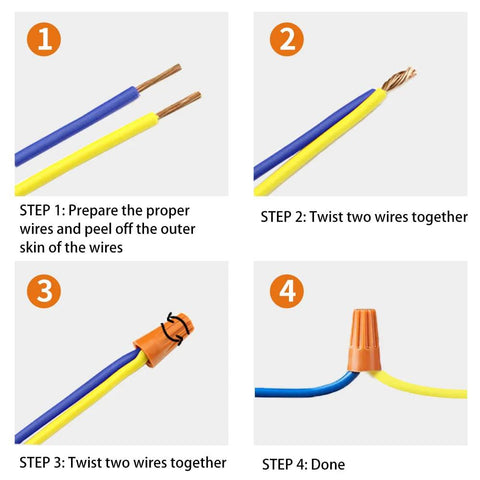 1

STEP 1: Prepare the proper wires and peel off the outer skin of the wires

2

STEP 2: Twist two wires together

3

STEP 3: Twist two wires together

4

STEP 4: Done