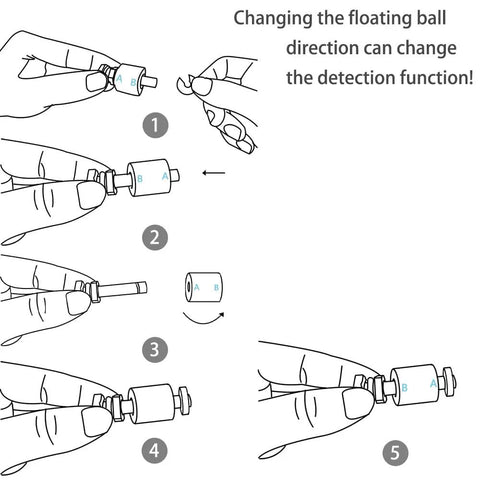 Changing the floating ball direction can change the detection function!

A B

1

B A

2

A B

3

4

B A

5