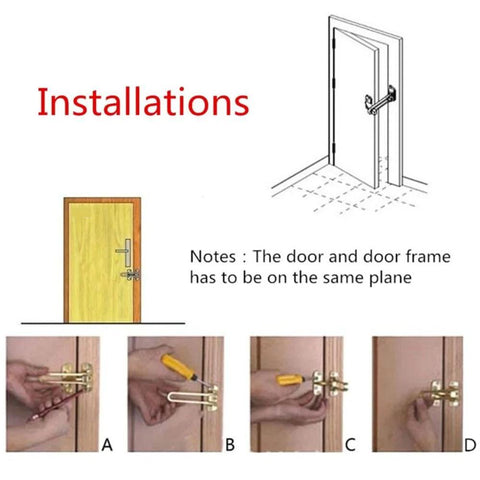 Installations

Notes : The door and door frame has to be on the same plane

A

B

C

D