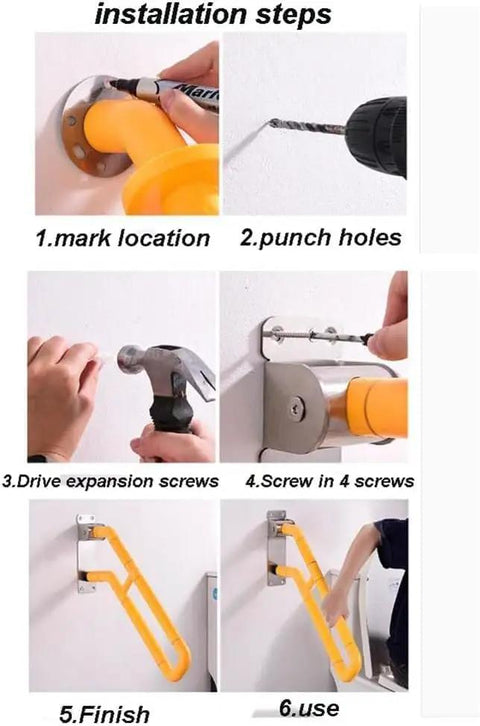 installation steps

Mark

1.mark location

2.punch holes

3.Drive expansion screws

4.Screw in 4 screws

5.Finish

6.use