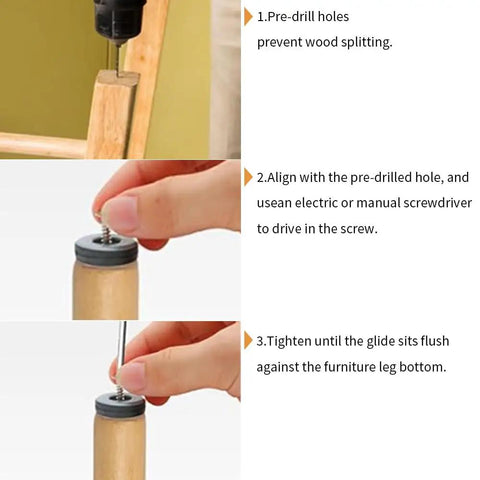 1.Pre-drill holes
prevent wood splitting.

2.Align with the pre-drilled hole, and usean electric or manual screwdriver to drive in the screw.

3.Tighten until the glide sits flush against the furniture leg bottom.