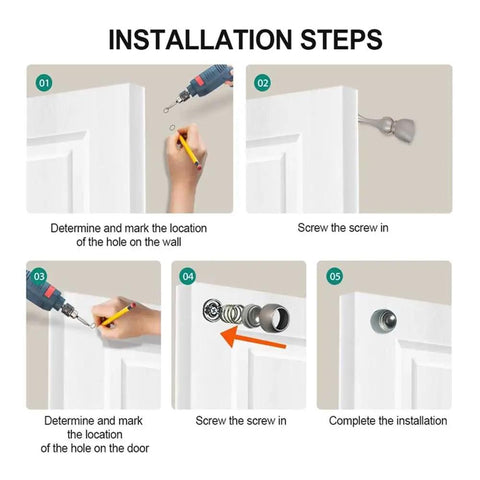 INSTALLATION STEPS

01

Determine and mark the location of the hole on the wall

02

Screw the screw in

03

Determine and mark the location of the hole on the door

04

Screw the screw in

05

Complete the installation