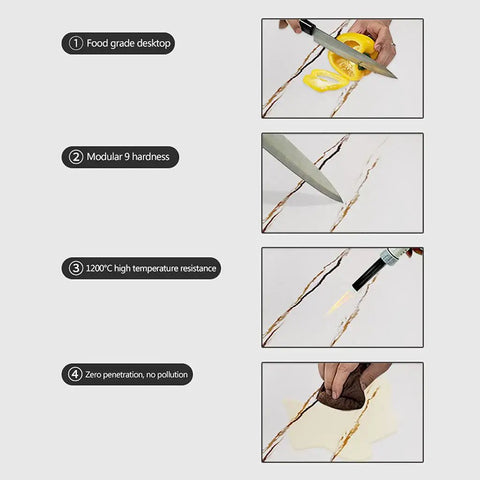 ① Food grade desktop

② Modular 9 hardness

③ 1200°C high temperature resistance

④ Zero penetration, no pollution