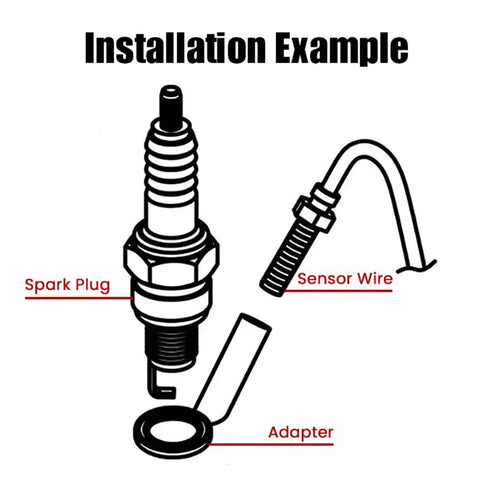 Installation Example

Spark Plug

Sensor Wire

Adapter