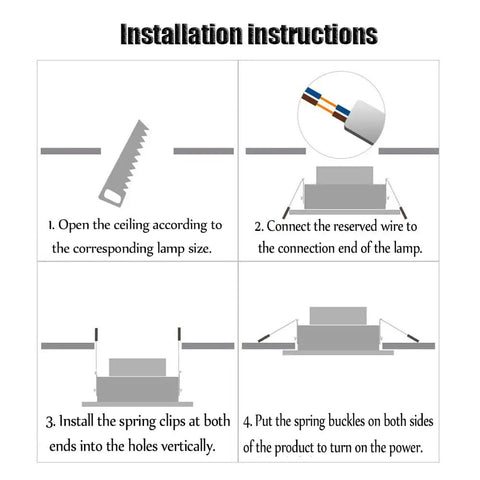 Installation instructions

1. Open the ceiling according to the corresponding lamp size.

2. Connect the reserved wire to the connection end of the lamp.

3. Install the spring clips at both ends into the holes vertically.

4. Put the spring buckles on both sides of the product to turn on the power.