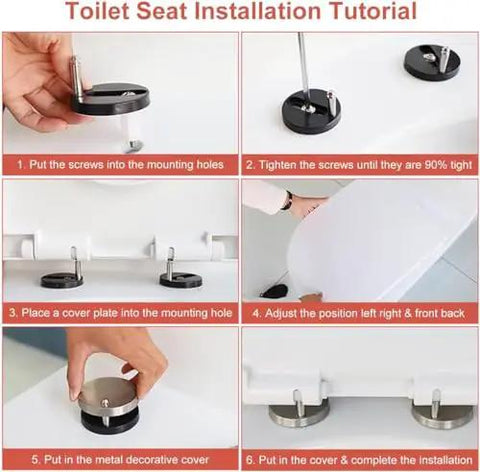 Toilet Seat Installation Tutorial

1. Put the screws into the mounting holes

2. Tighten the screws until they are 90% tight

3. Place a cover plate into the mounting hole

4. Adjust the position left right & front back

5. Put in the metal decorative cover

6. Put in the cover & complete the installation