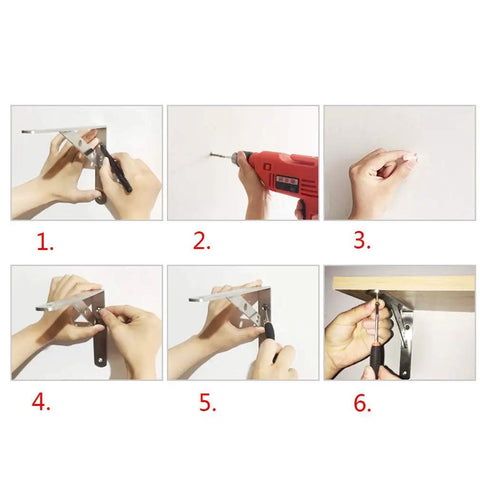 1.

2.

3.

4.

5.

6.