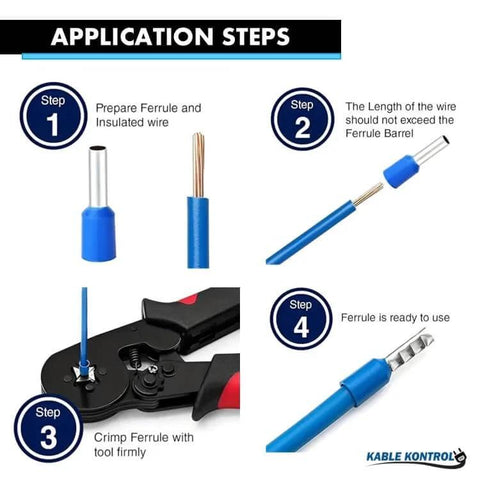 APPLICATION STEPS

Step 1

Prepare Ferrule and Insulated wire

Step 2

The Length of the wire should not exceed the Ferrule Barrel

Step 3

Crimp Ferrule with tool firmly

Step 4

Ferrule is ready to use

KABLE KONTROL