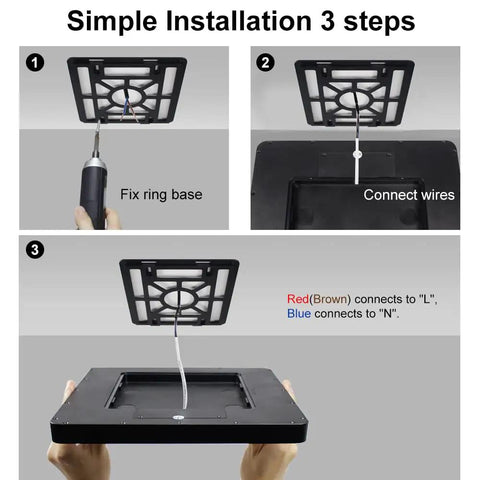 Simple Installation 3 steps

1

Fix ring base

2

Connect wires

3

Red(Brown) connects to "L",
Blue connects to "N".