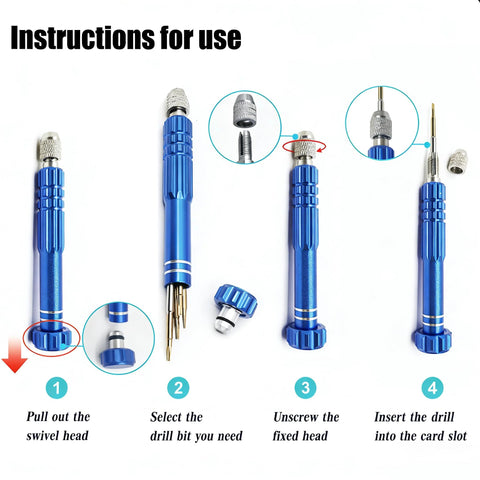 Instructions for use

1

Pull out the swivel head

2

Select the drill bit you need

3

Unscrew the fixed head

4

Insert the drill into the card slot