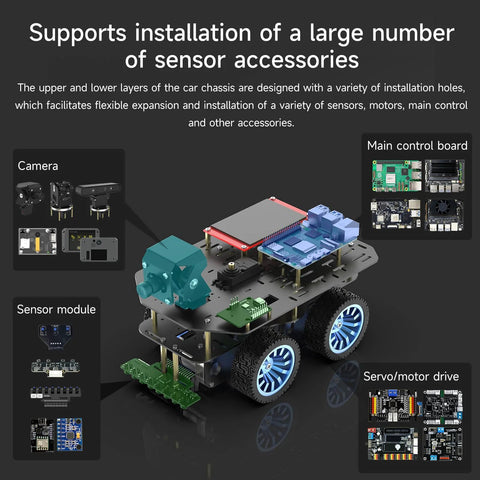 Supports installation of a large number of sensor accessories

The upper and lower layers of the car chassis are designed with a variety of installation holes, which facilitates flexible expansion and installation of a variety of sensors, motors, main control and other accessories.

Camera

Main control board

Sensor module

Servo/motor drive