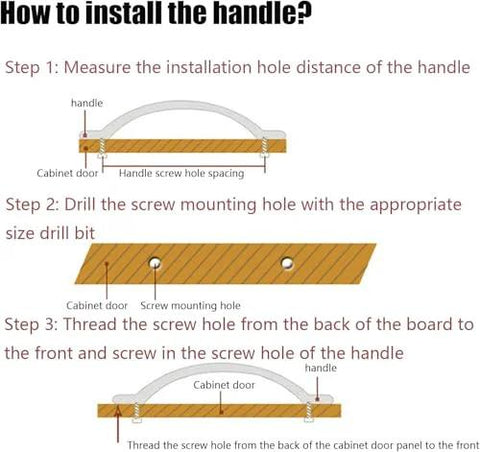 How to install the handle?

Step 1: Measure the installation hole distance of the handle

handle

Cabinet door

Handle screw hole spacing

Step 2: Drill the screw mounting hole with the appropriate size drill bit

Cabinet door

Screw mounting hole

Step 3: Thread the screw hole from the back of the board to the front and screw in the screw hole of the handle

handle

Cabinet door

Thread the screw hole from the back of the cabinet door panel to the front