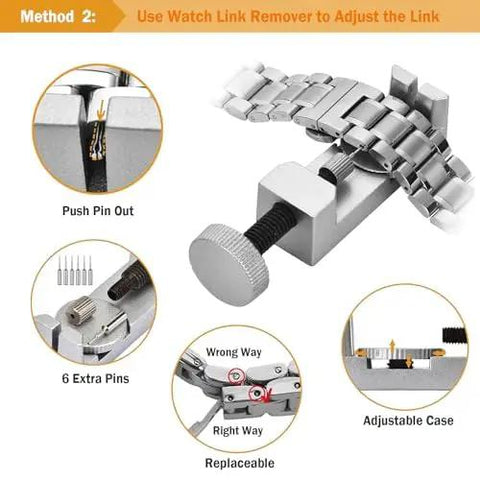 Method 2: Use Watch Link Remover to Adjust the Link

Push Pin Out

6 Extra Pins

Wrong Way

Right Way

Replaceable

Adjustable Case