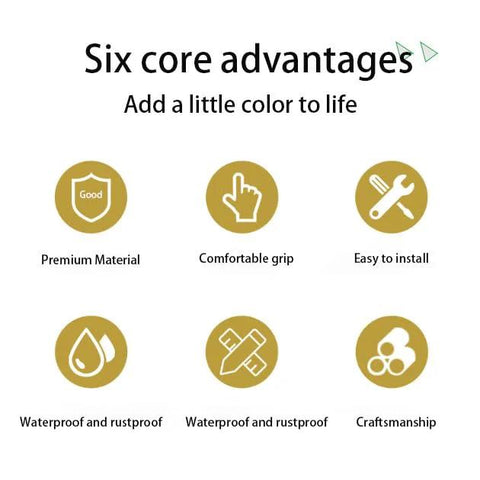 Six core advantages
Add a little color to life

Good

Premium Material

Comfortable grip

Easy to install

Waterproof and rustproof

Waterproof and rustproof

Craftsmanship