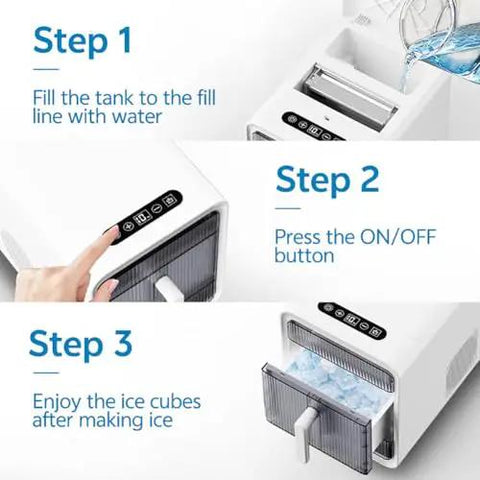 Step 1

Fill the tank to the fill line with water

Step 2

Press the ON/OFF button

Step 3

Enjoy the ice cubes after making ice