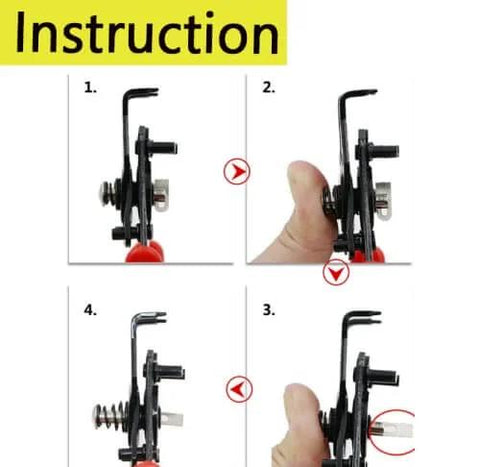 Instruction

1.

2.

4.

3.