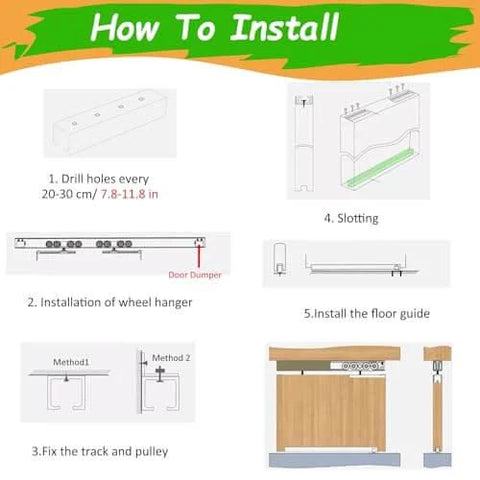 How To Install

1. Drill holes every 20-30 cm/ 7.8-11.8 in

Door Dumper

2. Installation of wheel hanger

Method1

Method 2

3.Fix the track and pulley

4. Slotting

5.Install the floor guide