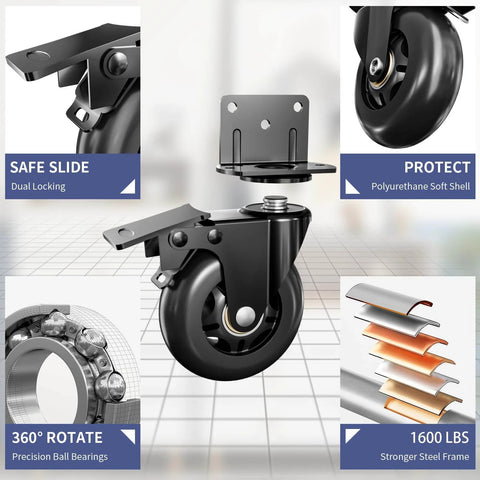 SAFE SLIDE
Dual Locking

PROTECT
Polyurethane Soft Shell

360° ROTATE
Precision Ball Bearings

1600 LBS
Stronger Steel Frame