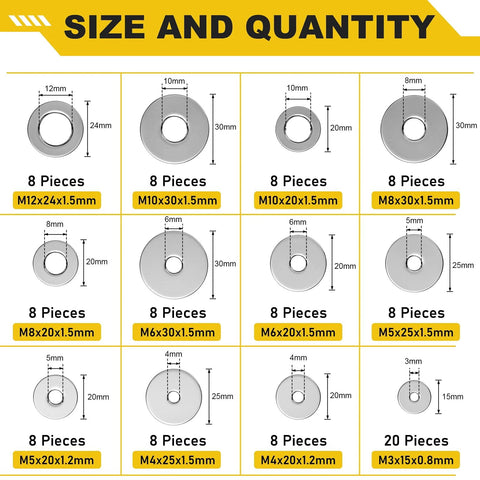 SIZE AND QUANTITY

12mm
24mm
8 Pieces
M12x24x1.5mm

10mm
30mm
8 Pieces
M10x30x1.5mm

10mm
20mm
8 Pieces
M10x20x1.5mm

8mm
30mm
8 Pieces
M8x30x1.5mm

8mm
20mm
8 Pieces
M8x20x1.5mm

6mm
30mm
8 Pieces
M6x30x1.5mm

6mm
20mm
8 Pieces
M6x20x1.5mm

5mm
25mm
8 Pieces
M5x25x1.5mm

5mm
20mm
8 Pieces
M5x20x1.2mm

4mm
25mm
8 Pieces
M4x25x1.5mm

4mm
20mm
8 Pieces
M4x20x1.2mm

3mm
15mm
20 Pieces
M3x15x0.8mm