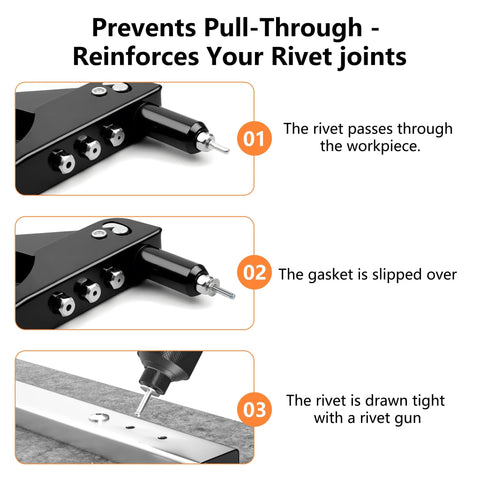 Prevents Pull-Through - Reinforces Your Rivet joints

01 The rivet passes through the workpiece.

02 The gasket is slipped over

03 The rivet is drawn tight with a rivet gun