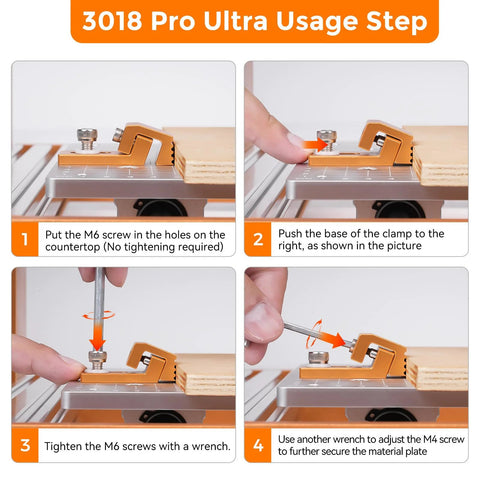 3018 Pro Ultra Usage Step

1 Put the M6 screw in the holes on the countertop (No tightening required)

2 Push the base of the clamp to the right, as shown in the picture

3 Tighten the M6 screws with a wrench.

4 Use another wrench to adjust the M4 screw to further secure the material plate