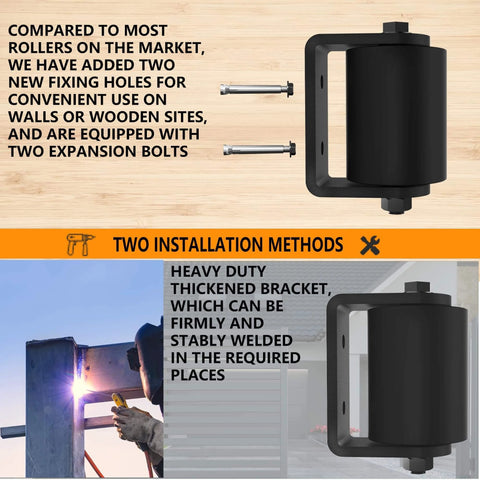 COMPARED TO MOST ROLLERS ON THE MARKET, WE HAVE ADDED TWO NEW FIXING HOLES FOR CONVENIENT USE ON WALLS OR WOODEN SITES, AND ARE EQUIPPED WITH TWO EXPANSION BOLTS

TWO INSTALLATION METHODS

HEAVY DUTY THICKENED BRACKET, WHICH CAN BE FIRMLY AND STABLY WELDED IN THE REQUIRED PLACES