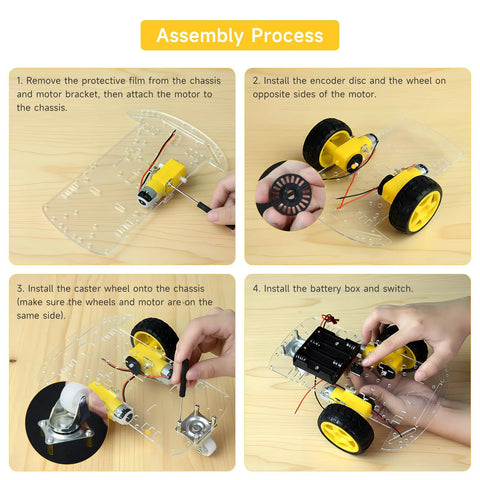 Assembly Process

1. Remove the protective film from the chassis and motor bracket, then attach the motor to the chassis.

2. Install the encoder disc and the wheel on opposite sides of the motor.

3. Install the caster wheel onto the chassis (make sure the wheels and motor are on the same side).

4. Install the battery box and switch.