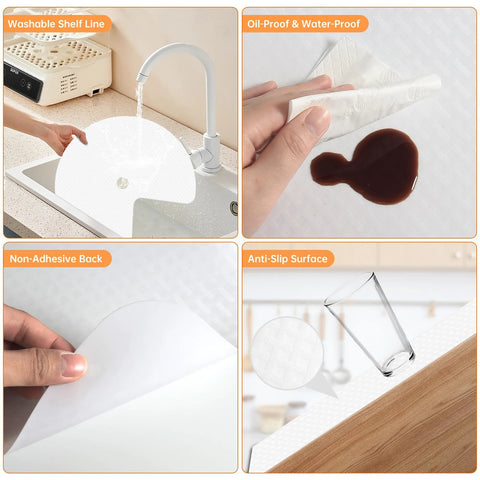 Washable Shelf Line

Oil-Proof & Water-Proof

Non-Adhesive Back

Anti-Slip Surface