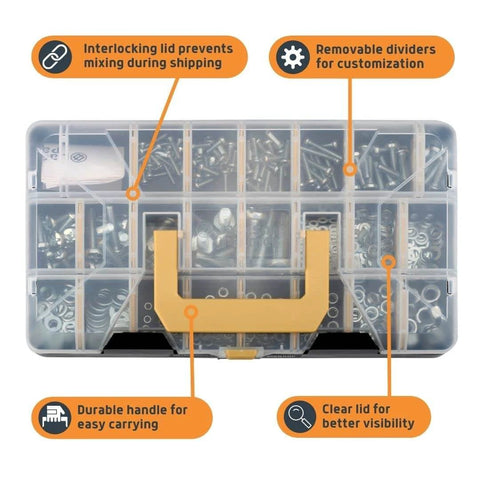 Interlocking lid prevents mixing during shipping

Removable dividers for customization

Durable handle for easy carrying

Clear lid for better visibility