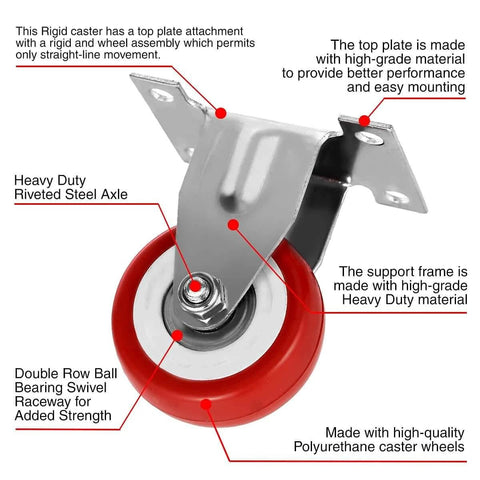 This Rigid caster has a top plate attachment with a rigid and wheel assembly which permits only straight-line movement.

The top plate is made with high-grade material to provide better performance and easy mounting

Heavy Duty Riveted Steel Axle

The support frame is made with high-grade Heavy Duty material

Double Row Ball Bearing Swivel Raceway for Added Strength

Made with high-quality Polyurethane caster wheels