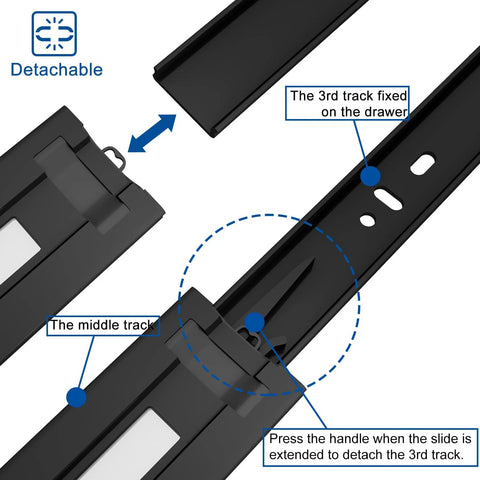 Detachable

The 3rd track fixed on the drawer

The middle track

Press the handle when the slide is extended to detach the 3rd track.