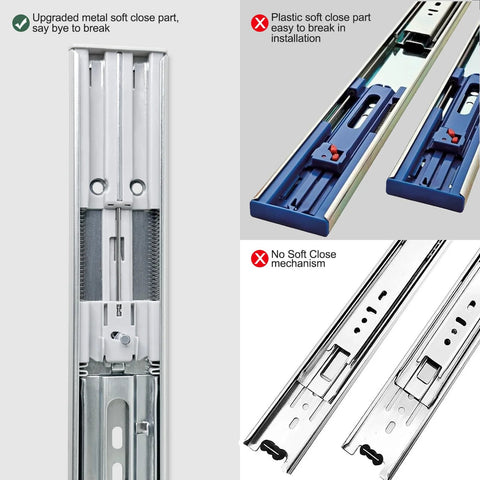 Upgraded metal soft close part, say bye to break

Plastic soft close part easy to break in installation

No Soft Close mechanism