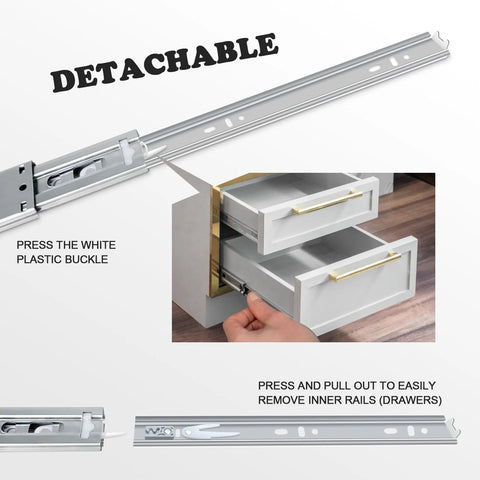 DETACHABLE

PRESS THE WHITE PLASTIC BUCKLE

PRESS AND PULL OUT TO EASILY REMOVE INNER RAILS (DRAWERS)