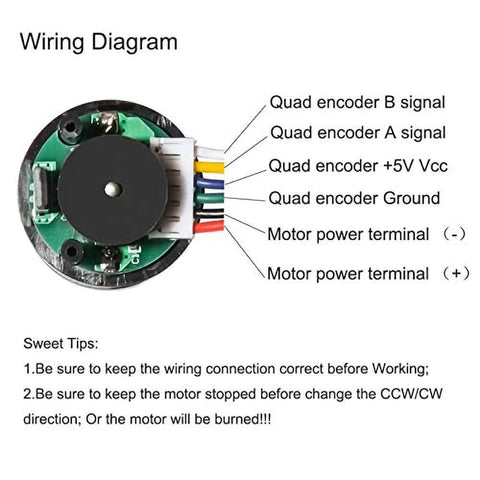 Wiring Diagram

Quad encoder B signal
Quad encoder A signal
Quad encoder +5V Vcc
Quad encoder Ground
Motor power terminal （-）
Motor power terminal （+）

Sweet Tips:
1.Be sure to keep the wiring connection correct before Working;
2.Be sure to keep the motor stopped before change the CCW/CW direction; Or the motor will be burned!!!