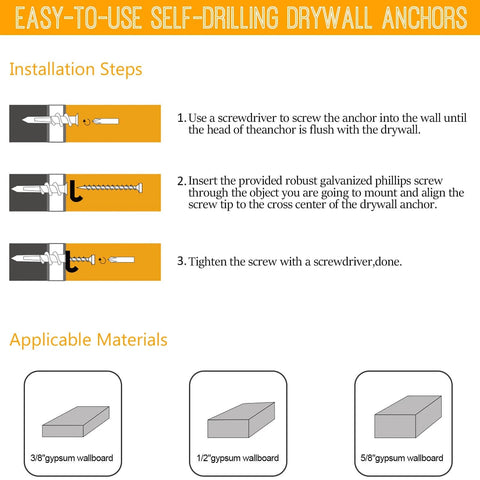 EASY-TO-USE SELF-DRILLING DRYWALL ANCHORS

Installation Steps

1. Use a screwdriver to screw the anchor into the wall until the head of theanchor is flush with the drywall.

2. Insert the provided robust galvanized phillips screw through the object you are going to mount and align the screw tip to the cross center of the drywall anchor.

3. Tighten the screw with a screwdriver,done.

Applicable Materials

3/8"gypsum wallboard

1/2"gypsum wallboard

5/8"gypsum wallboard