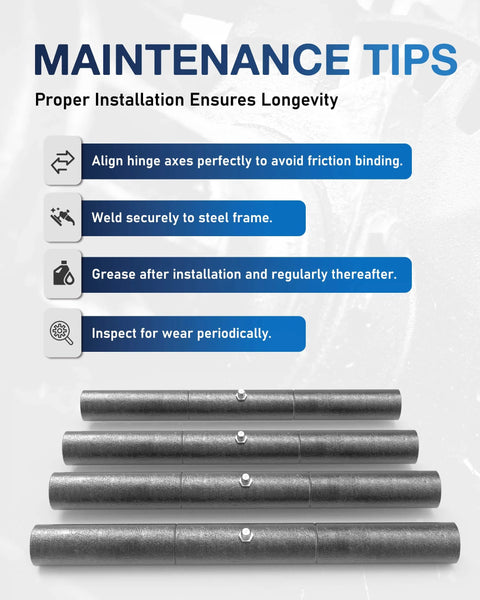 MAINTENANCE TIPS

Proper Installation Ensures Longevity

Align hinge axes perfectly to avoid friction binding.

Weld securely to steel frame.

Grease after installation and regularly thereafter.

Inspect for wear periodically.