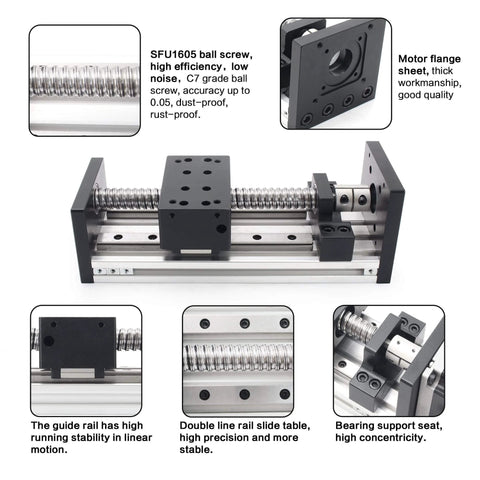 SFU1605 ball screw, high efficiency，low noise，C7 grade ball screw, accuracy up to 0.05, dust-proof, rust-proof.

Motor flange sheet, thick workmanship, good quality

The guide rail has high running stability in linear motion.

Double line rail slide table, high precision and more stable.

Bearing support seat, high concentricity.